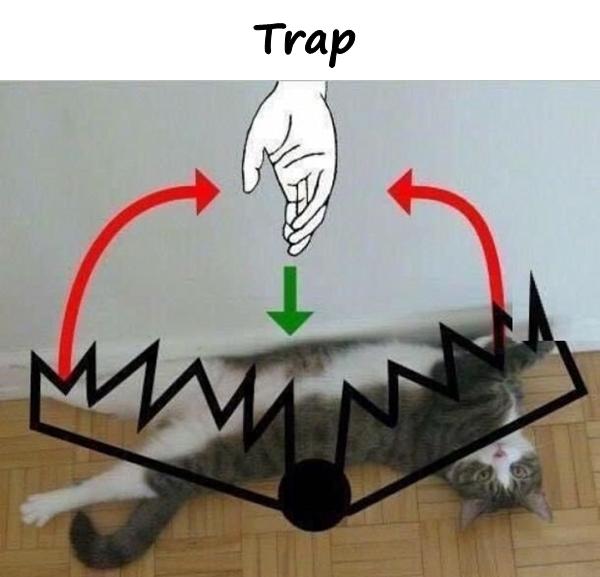 Trap